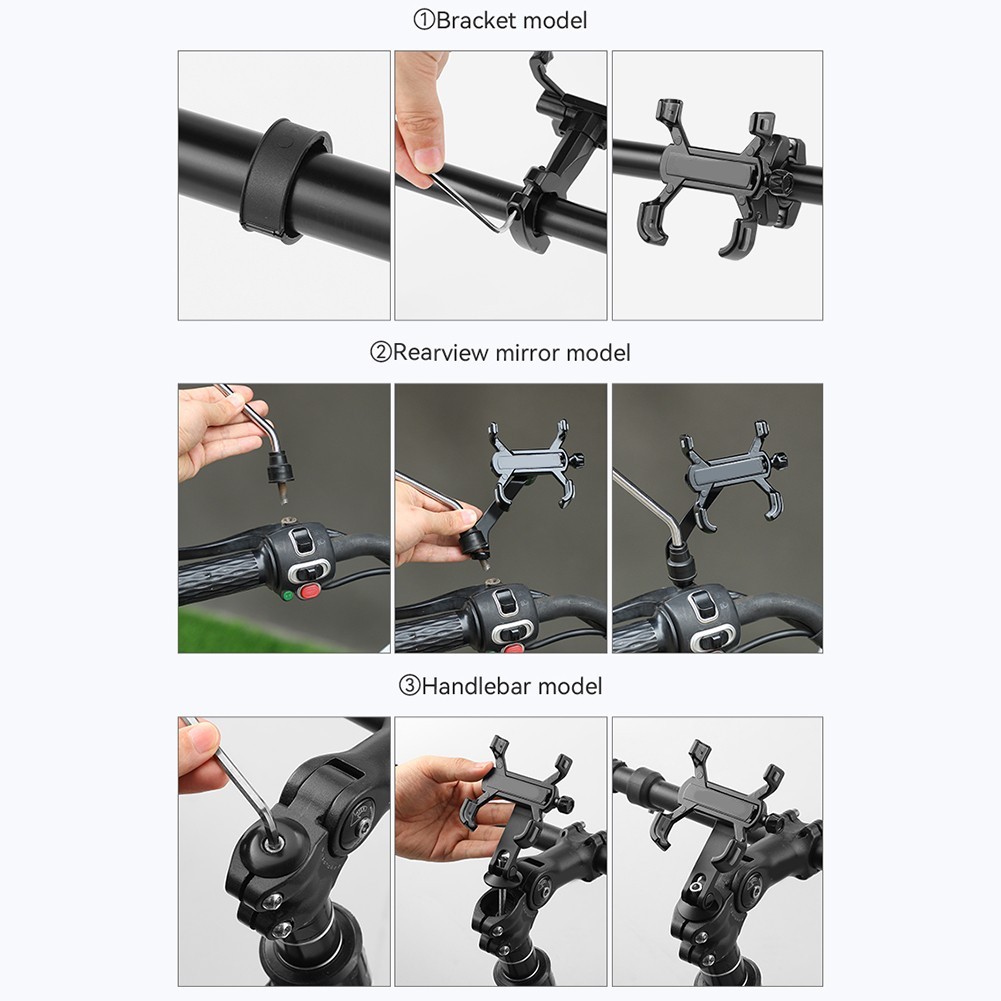 ①Bracket model

②Rearview mirror model

③Handlebar model