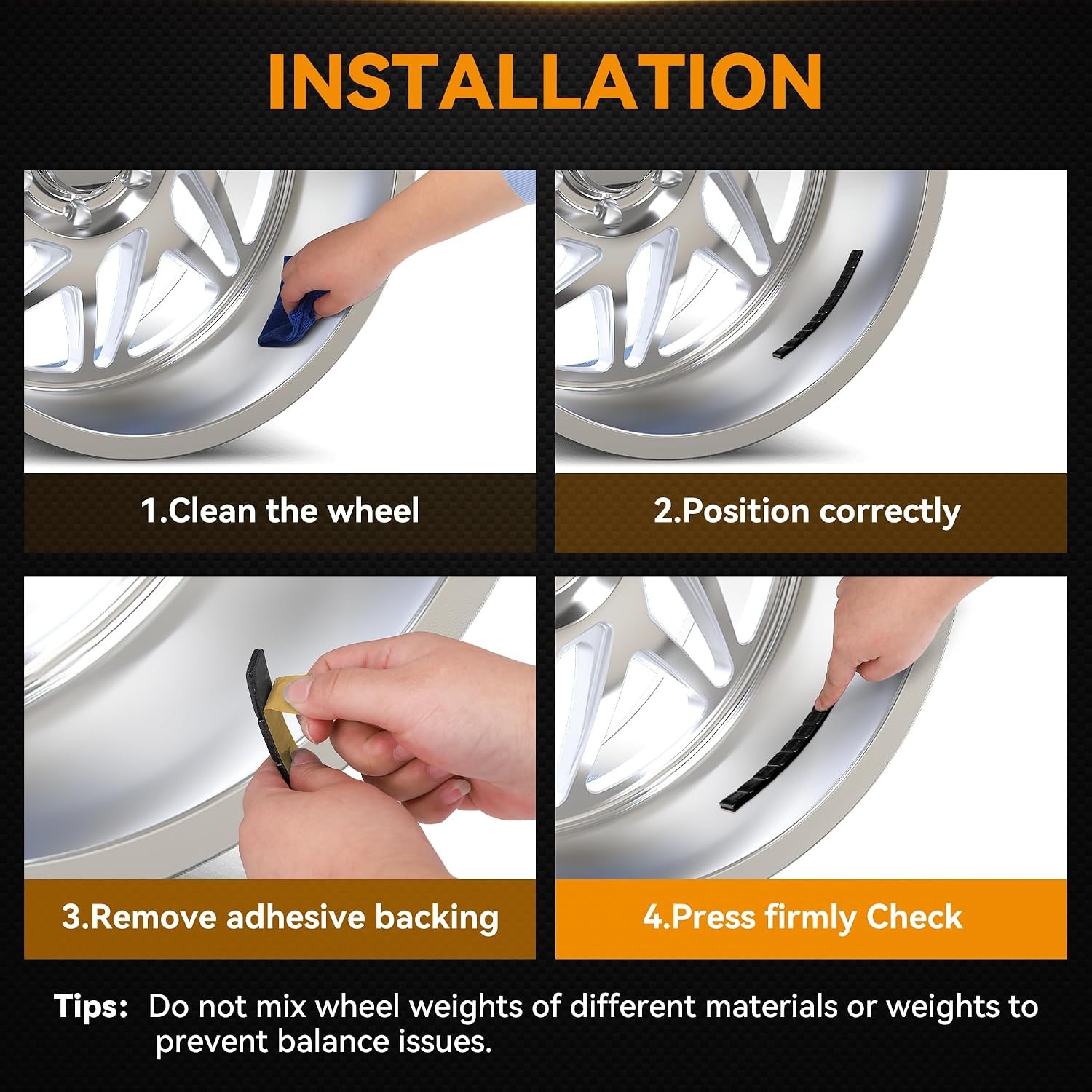 INSTALLATION

1.Clean the wheel

2.Position correctly

3.Remove adhesive backing

4.Press firmly Check

Tips: Do not mix wheel weights of different materials or weights to prevent balance issues.