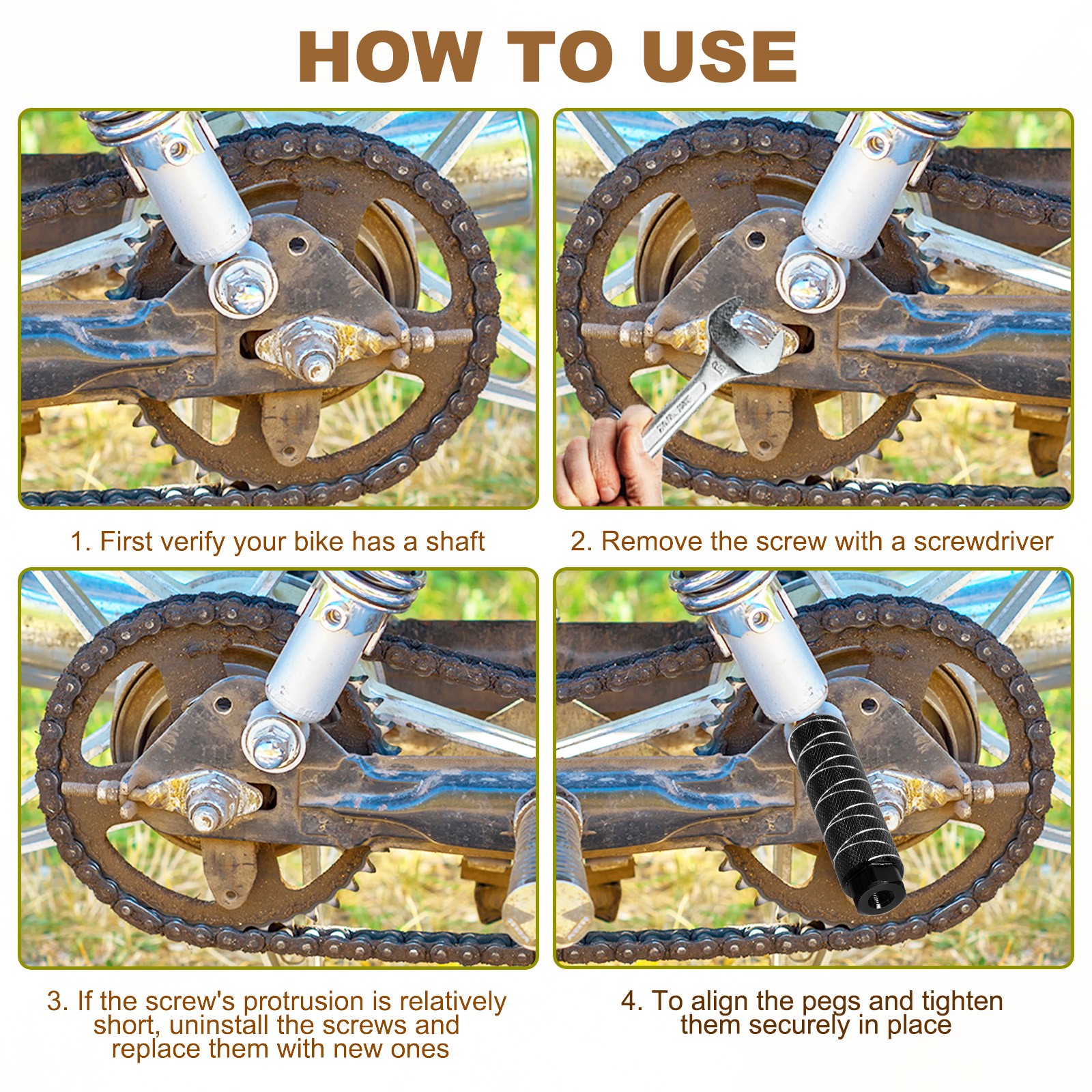 HOW TO USE

1. First verify your bike has a shaft

2. Remove the screw with a screwdriver

3. If the screw's protrusion is relatively short, uninstall the screws and replace them with new ones

4. To align the pegs and tighten them securely in place