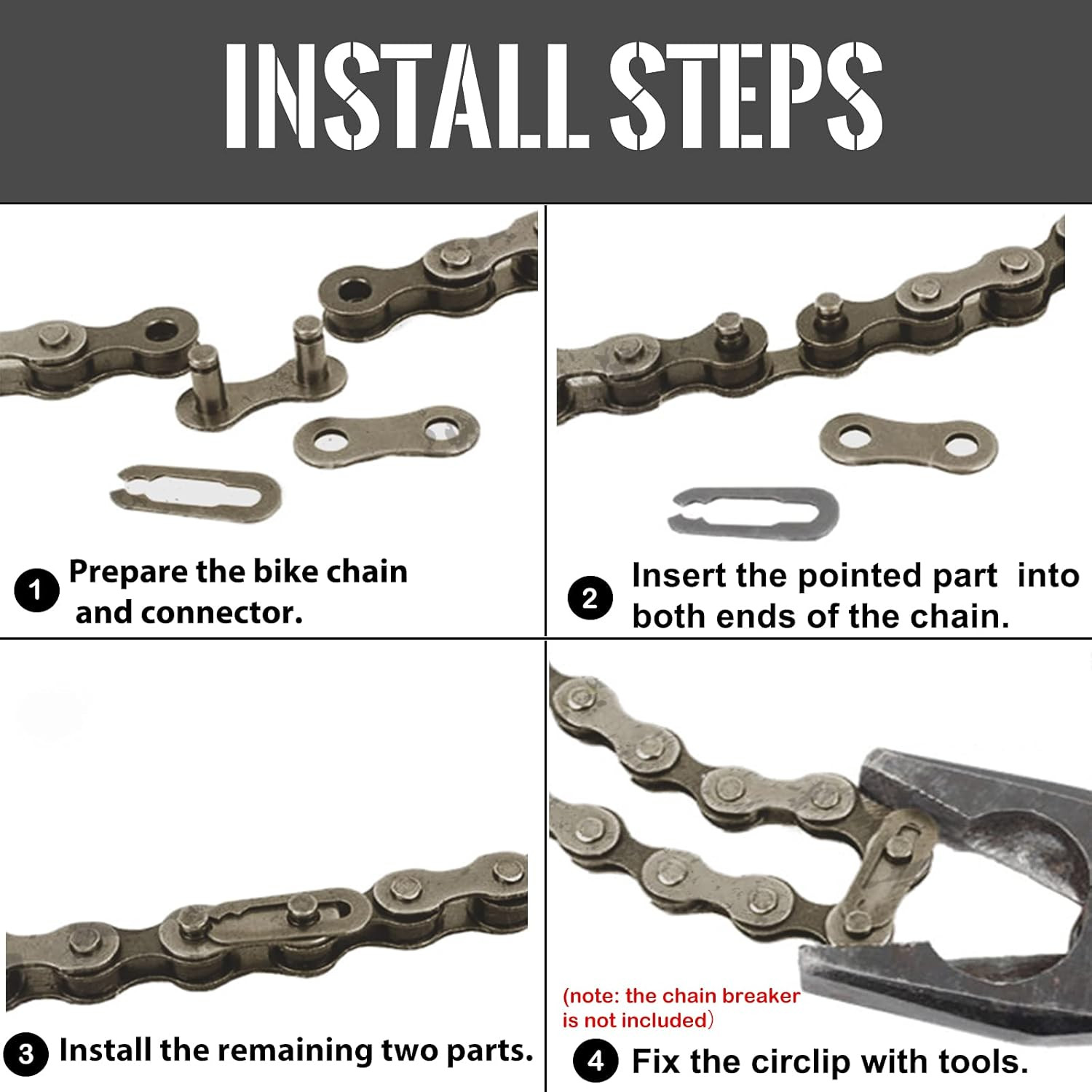 INSTALL STEPS

1 Prepare the bike chain and connector.

2 Insert the pointed part into both ends of the chain.

3 Install the remaining two parts.

(note: the chain breaker is not included)

4 Fix the circlip with tools.