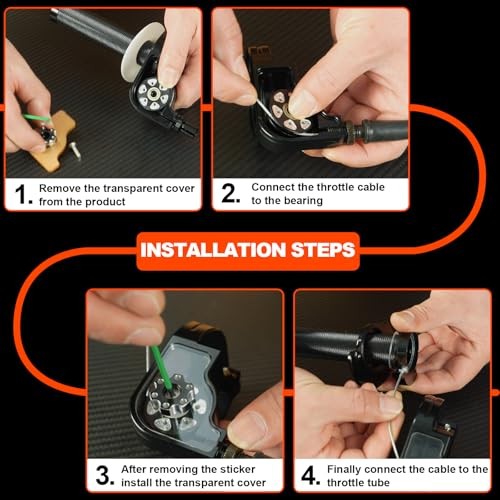 1. Remove the transparent cover from the product

2. Connect the throttle cable to the bearing

INSTALLATION STEPS

3. After removing the sticker install the transparent cover

4. Finally connect the cable to the throttle tube