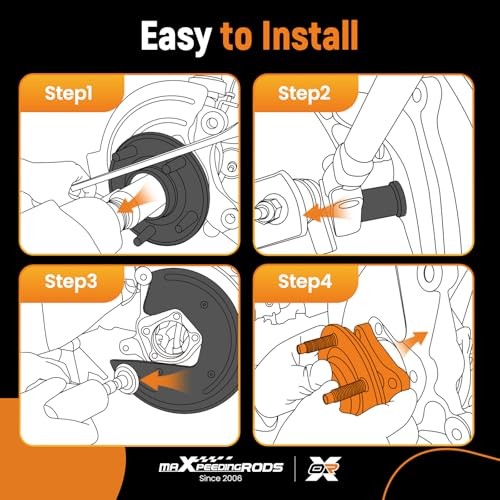 Easy to Install

Step1

Step2

Step3

Step4

maXpeedingRODS
Since 2006

OR