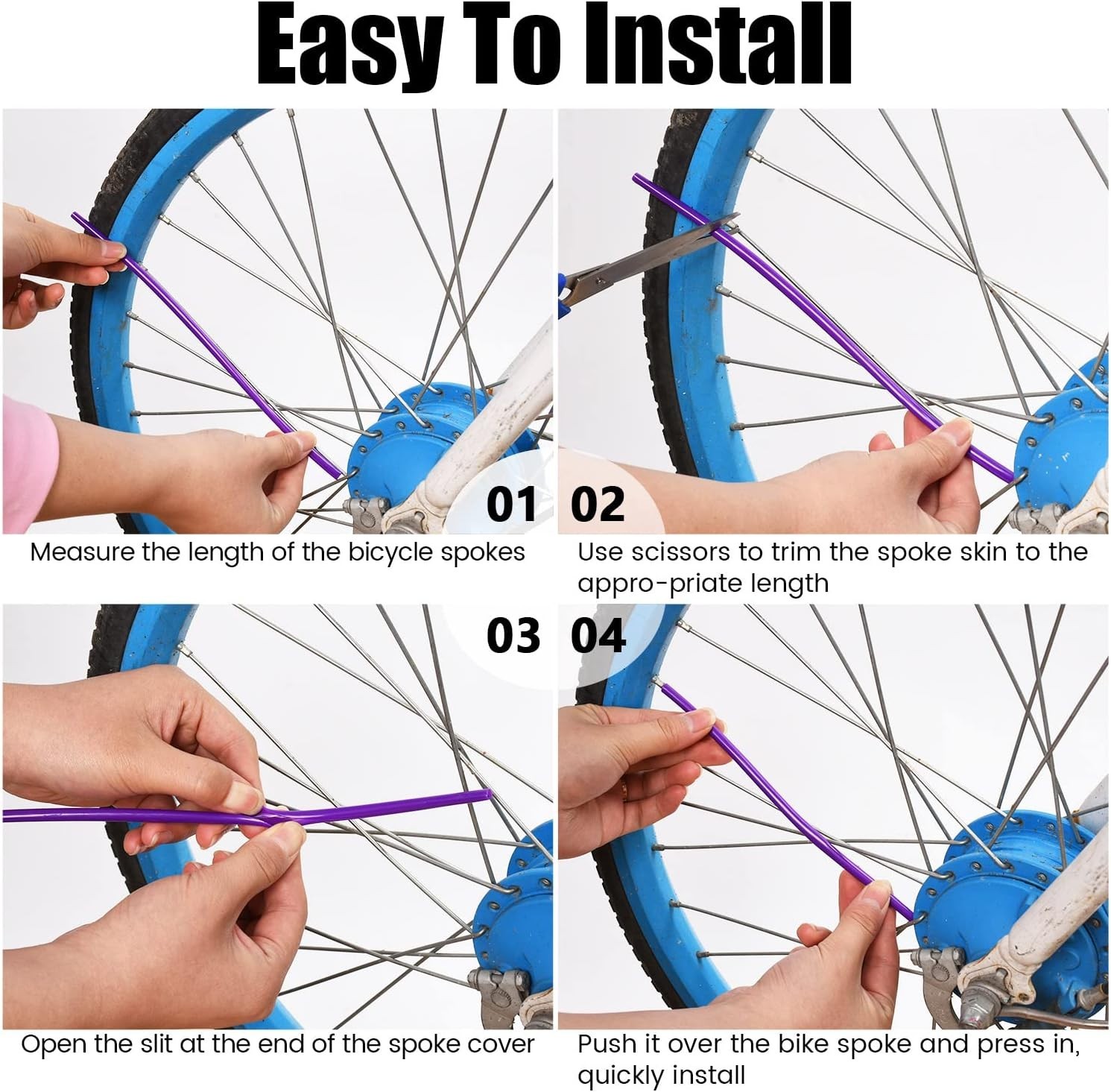 Easy To Install

01

Measure the length of the bicycle spokes

02

Use scissors to trim the spoke skin to the appro-priate length

03

Open the slit at the end of the spoke cover

04

Push it over the bike spoke and press in, quickly install