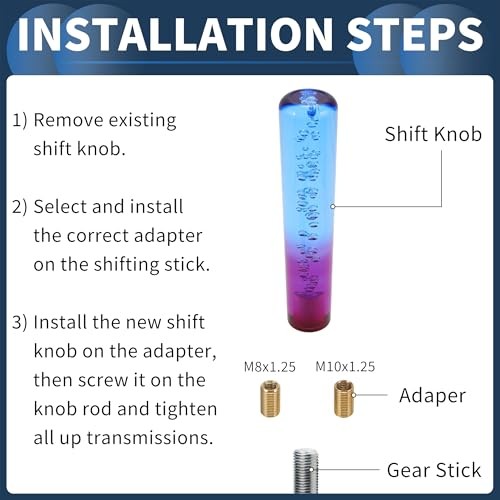 INSTALLATION STEPS

1) Remove existing shift knob.

2) Select and install the correct adapter on the shifting stick.

3) Install the new shift knob on the adapter, then screw it on the knob rod and tighten all up transmissions.

Shift Knob

M8x1.25

M10x1.25

Adaper

Gear Stick