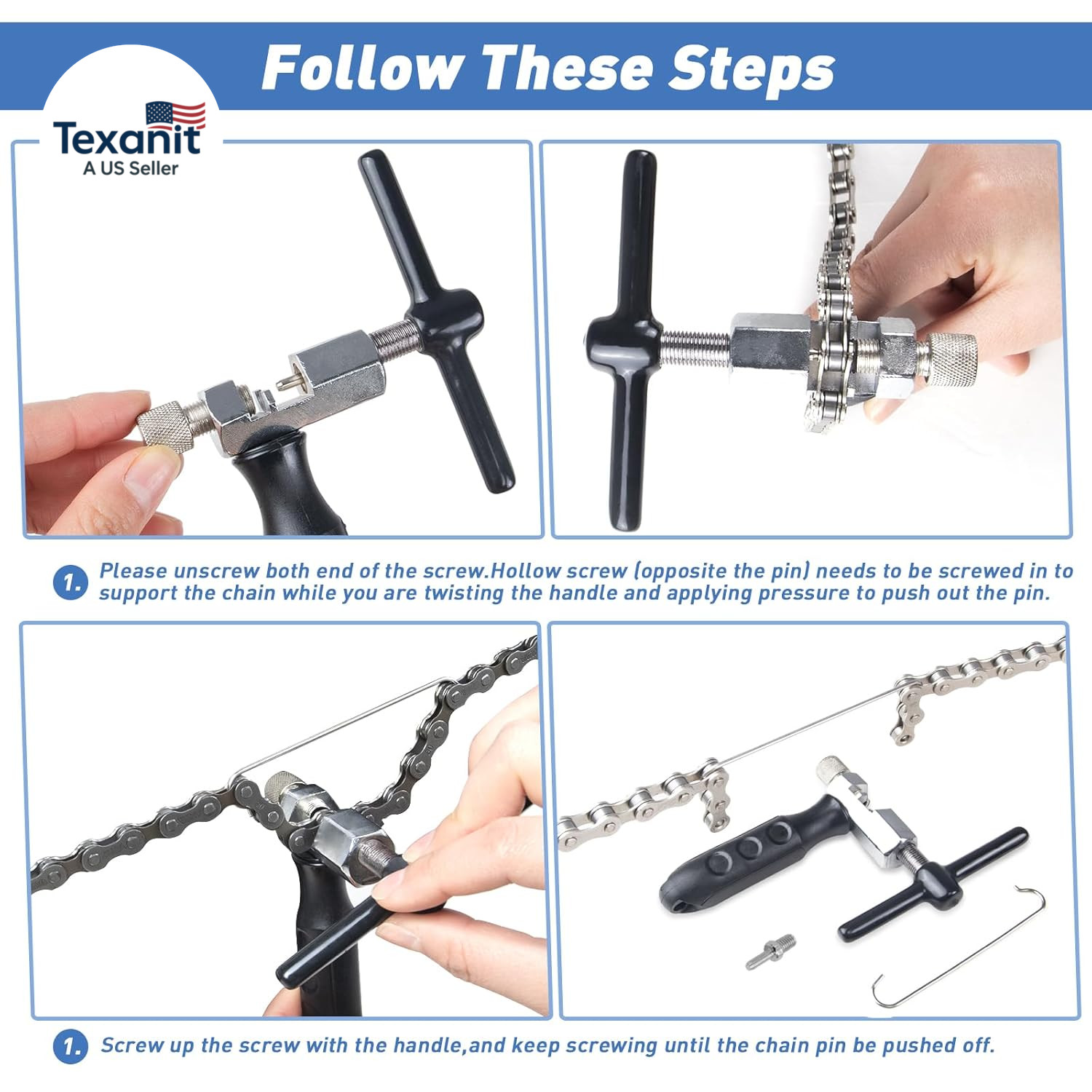 Follow These Steps

Texanit
A US Seller

1. Please unscrew both end of the screw.Hollow screw (opposite the pin) needs to be screwed in to support the chain while you are twisting the handle and applying pressure to push out the pin.

1. Screw up the screw with the handle,and keep screwing until the chain pin be pushed off.