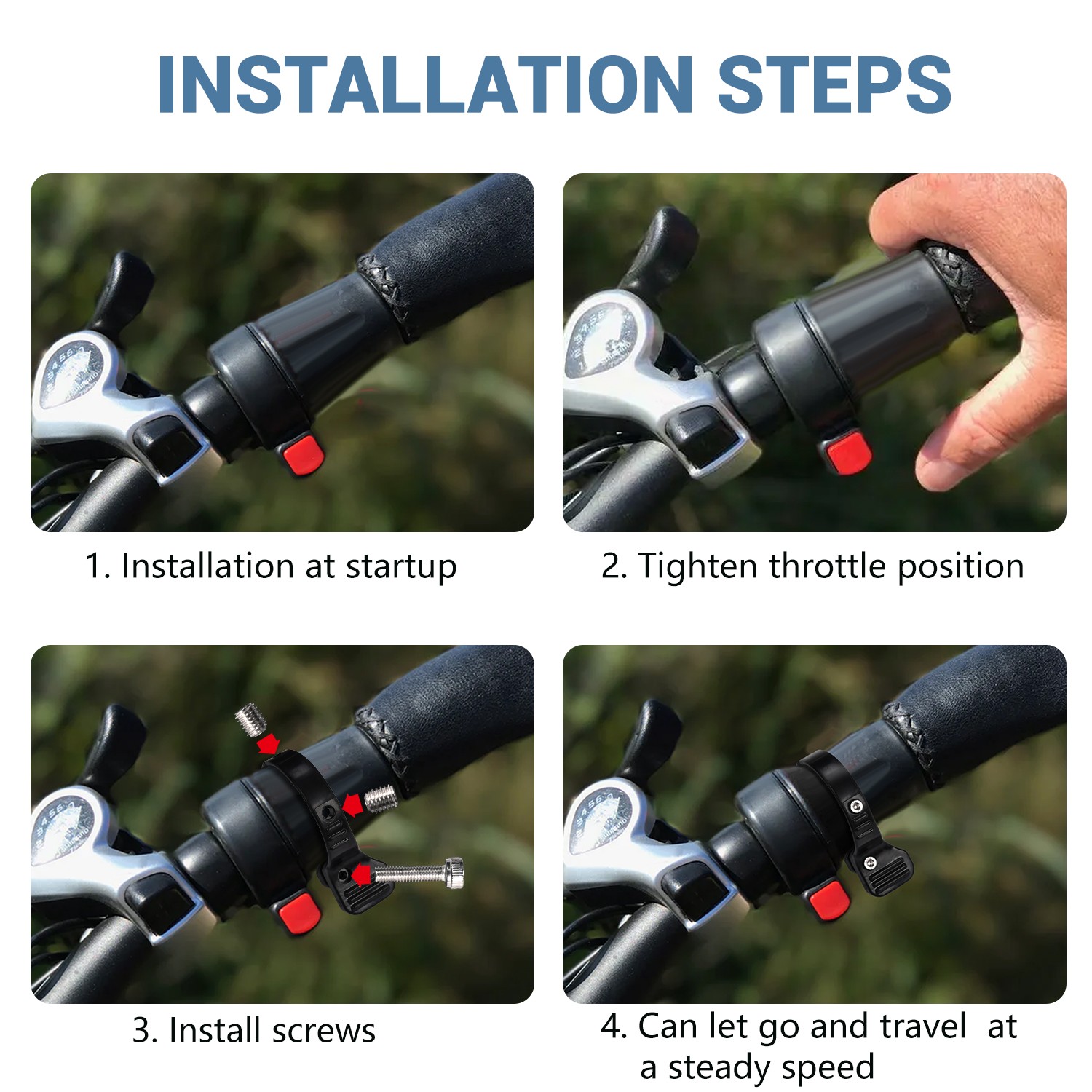 INSTALLATION STEPS

1. Installation at startup

2. Tighten throttle position

3. Install screws

4. Can let go and travel at a steady speed