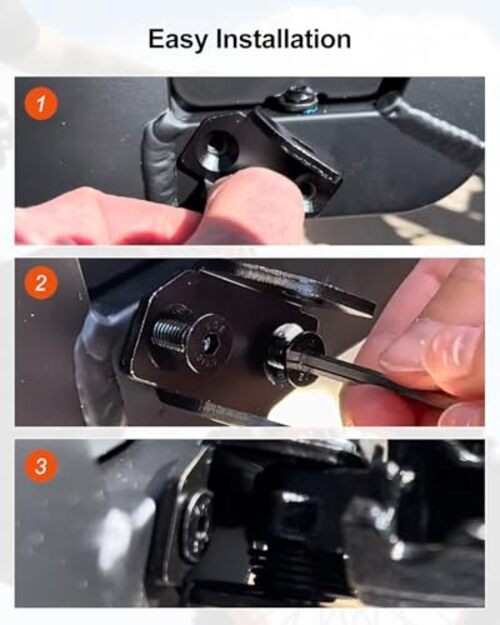 Easy Installation

1

2

3