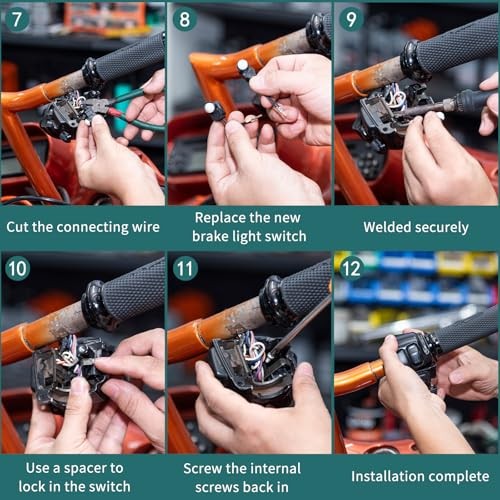 7

Cut the connecting wire

8

Replace the new brake light switch

9

Welded securely

10

Use a spacer to lock in the switch

11

Screw the internal screws back in

12

Installation complete