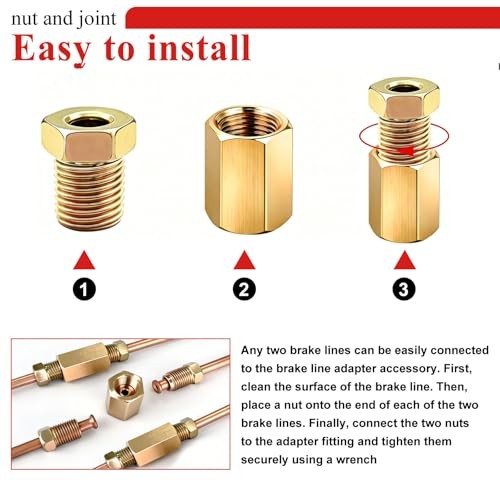 nut and joint

Easy to install

1

2

3

Any two brake lines can be easily connected to the brake line adapter accessory. First, clean the surface of the brake line. Then, place a nut onto the end of each of the two brake lines. Finally, connect the two nuts to the adapter fitting and tighten them securely using a wrench