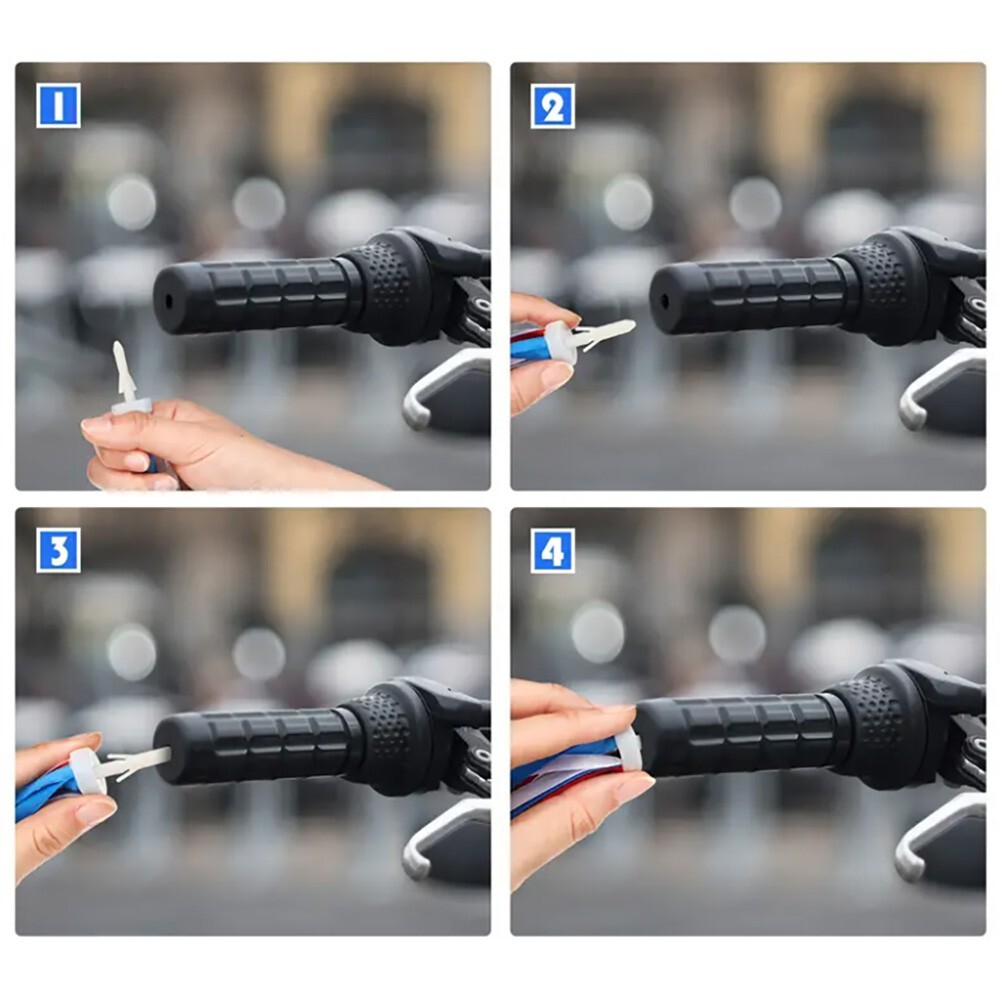 1

2

3

4