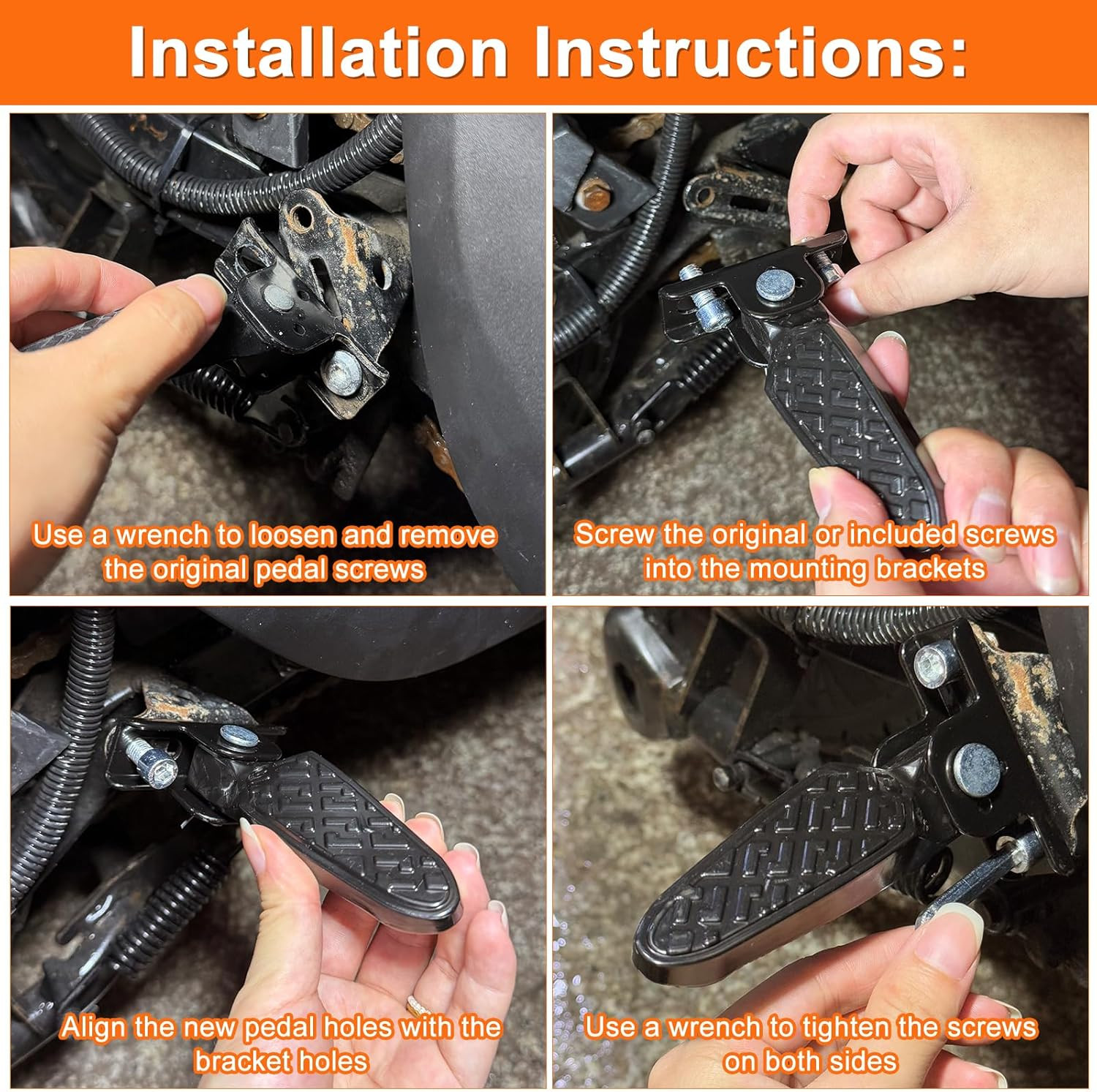 Installation Instructions:

Use a wrench to loosen and remove the original pedal screws

Screw the original or included screws into the mounting brackets

Align the new pedal holes with the bracket holes

Use a wrench to tighten the screws on both sides