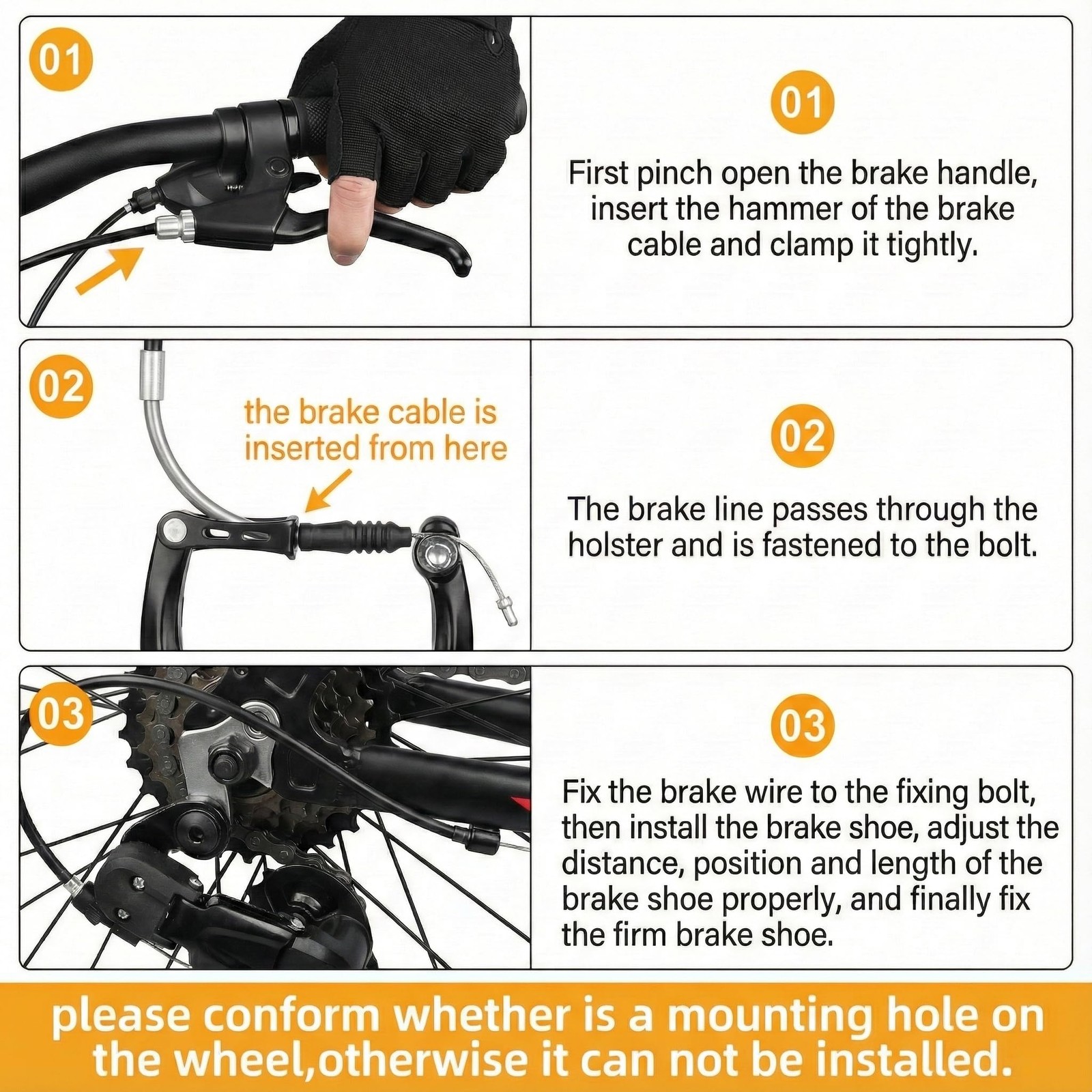 01

01

First pinch open the brake handle, insert the hammer of the brake cable and clamp it tightly.

02

the brake cable is inserted from here

02

The brake line passes through the holster and is fastened to the bolt.

03

03

Fix the brake wire to the fixing bolt, then install the brake shoe, adjust the distance, position and length of the brake shoe properly, and finally fix the firm brake shoe.

please conform whether is a mounting hole on the wheel,otherwise it can not be installed.