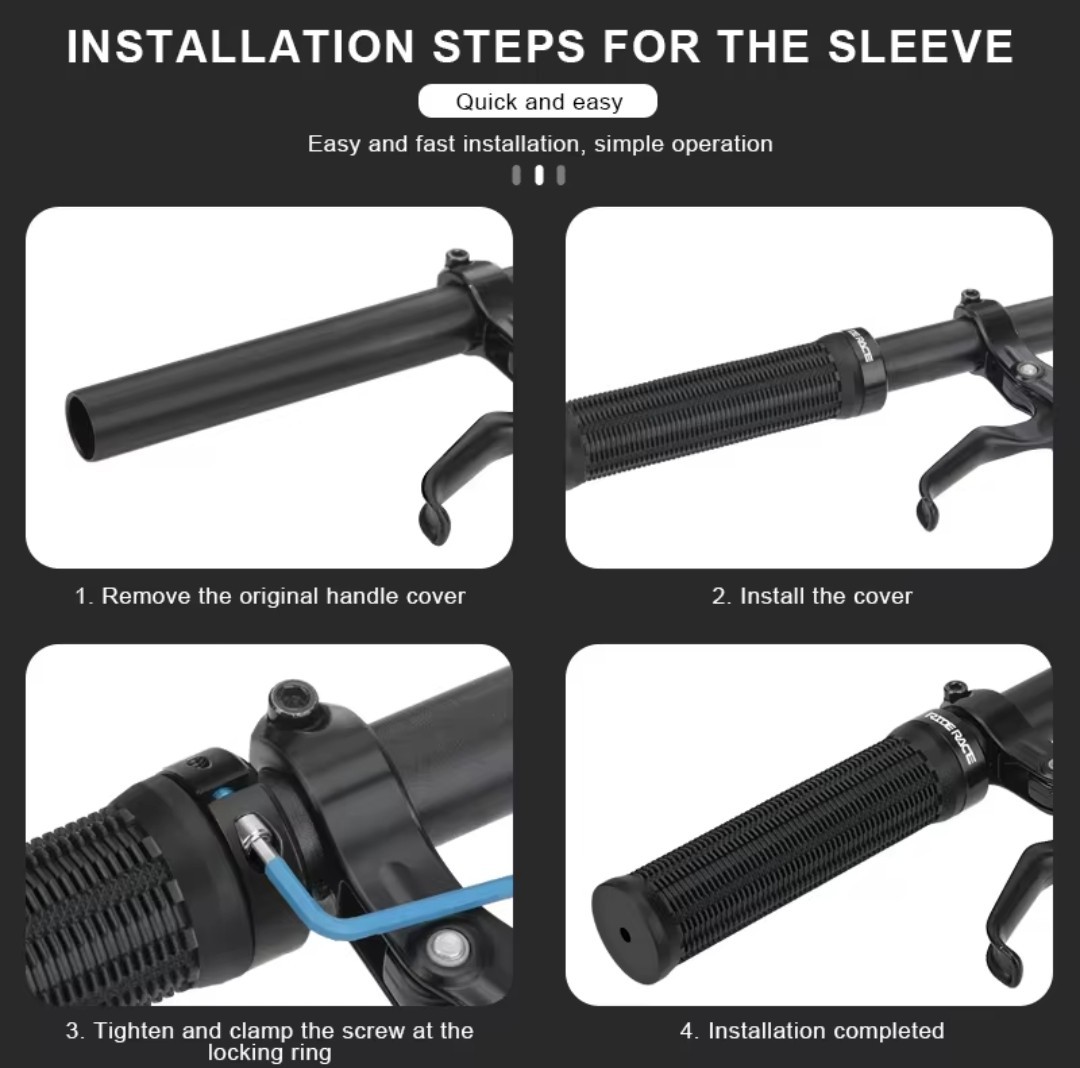 INSTALLATION STEPS FOR THE SLEEVE

Quick and easy

Easy and fast installation, simple operation

RIDERACE

1. Remove the original handle cover

2. Install the cover

RIDERACE

3. Tighten and clamp the screw at the locking ring

4. Installation completed