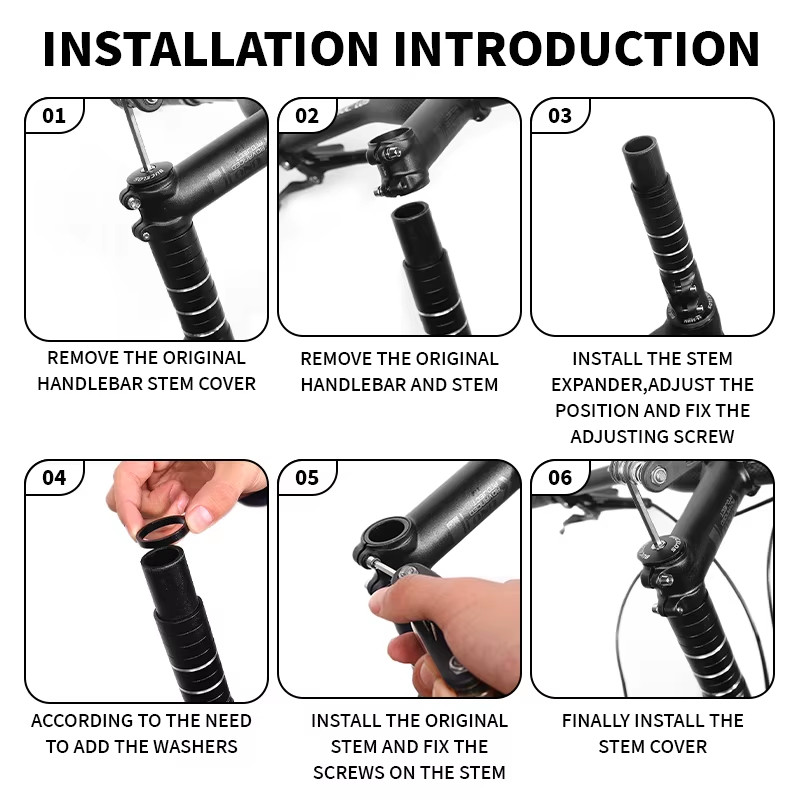 INSTALLATION INTRODUCTION

01

REMOVE THE ORIGINAL HANDLEBAR STEM COVER

02

REMOVE THE ORIGINAL HANDLEBAR AND STEM

03

INSTALL THE STEM EXPANDER,ADJUST THE POSITION AND FIX THE ADJUSTING SCREW

04

ACCORDING TO THE NEED TO ADD THE WASHERS

05

INSTALL THE ORIGINAL STEM AND FIX THE SCREWS ON THE STEM

06

FINALLY INSTALL THE STEM COVER