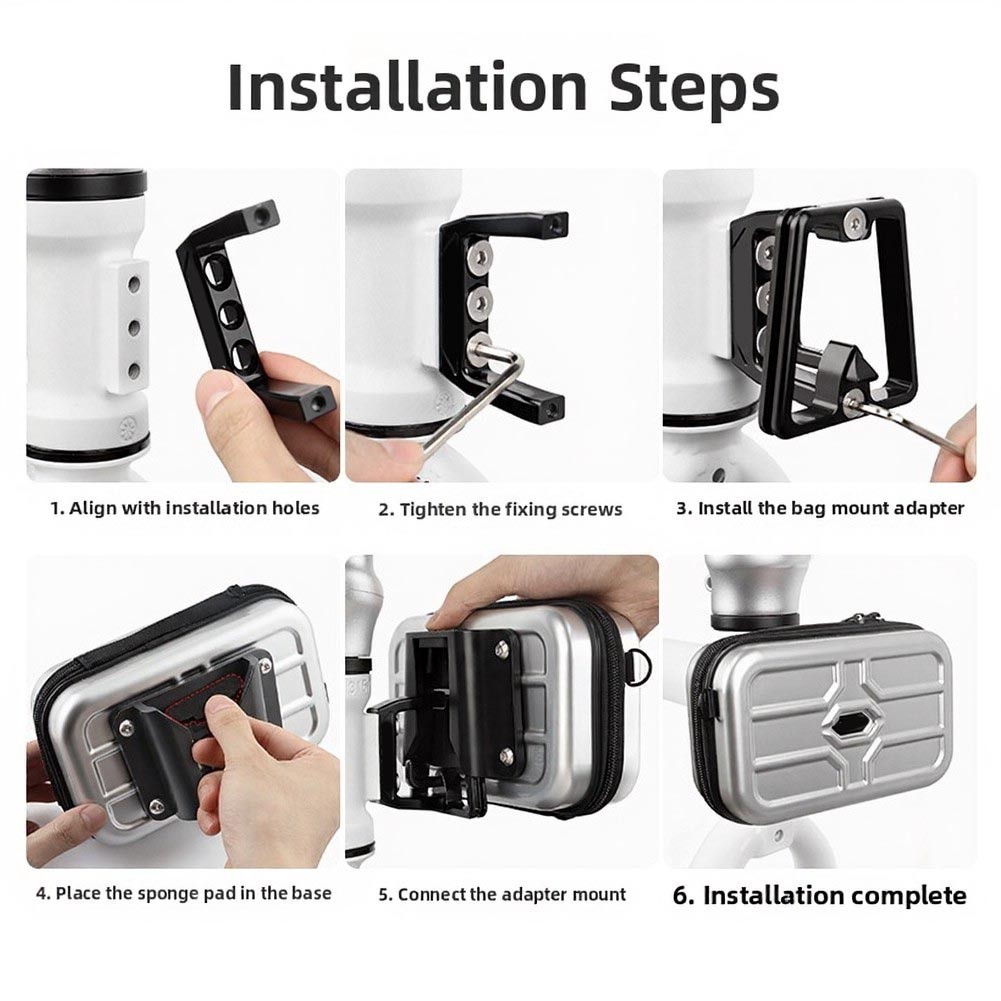 Installation Steps

1. Align with installation holes

2. Tighten the fixing screws

3. Install the bag mount adapter

4. Place the sponge pad in the base

5. Connect the adapter mount

6. Installation complete