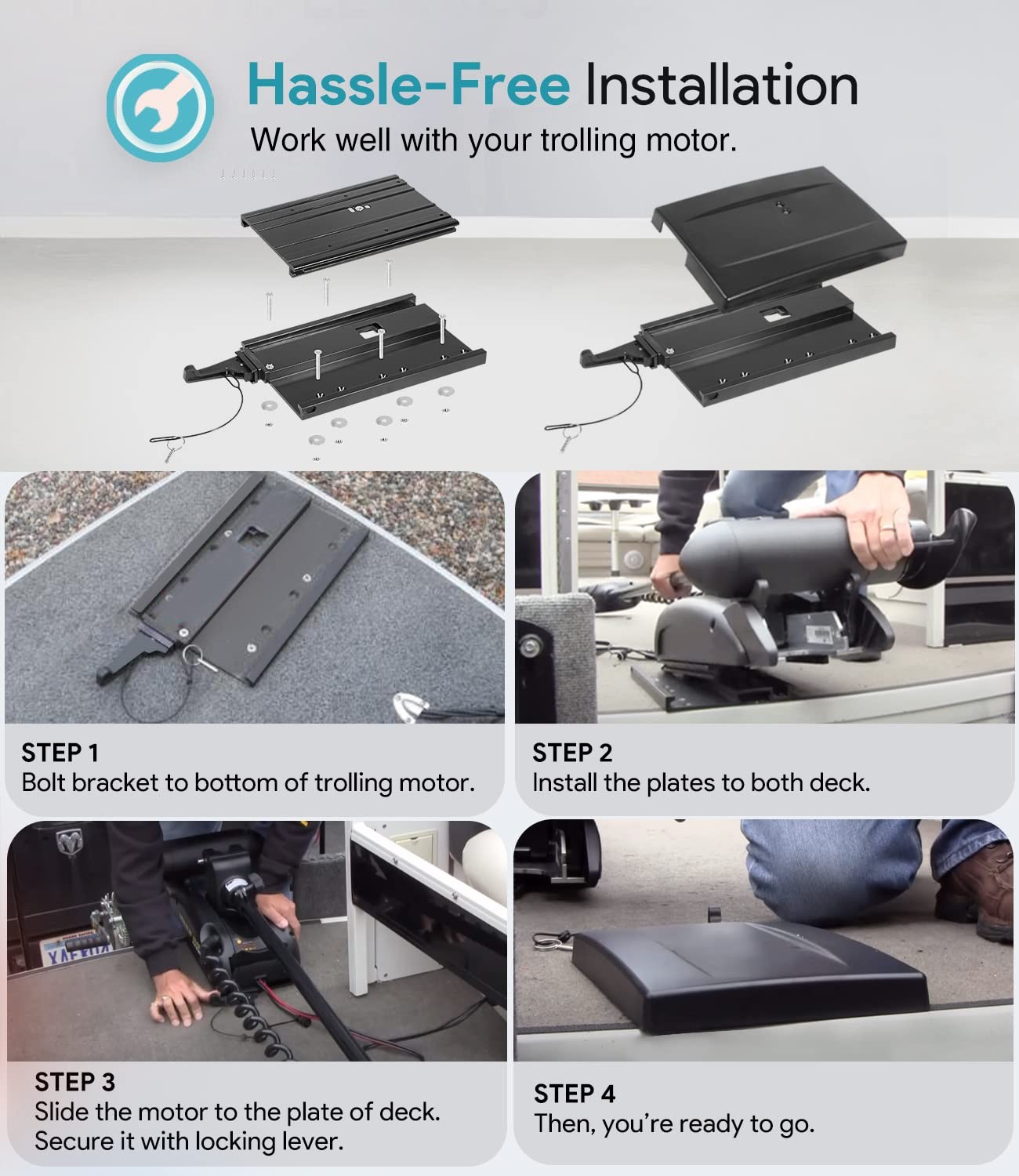 Hassle-Free Installation
Work well with your trolling motor.

STEP 1
Bolt bracket to bottom of trolling motor.

STEP 2
Install the plates to both deck.

STEP 3
Slide the motor to the plate of deck.
Secure it with locking lever.

STEP 4
Then, you're ready to go.