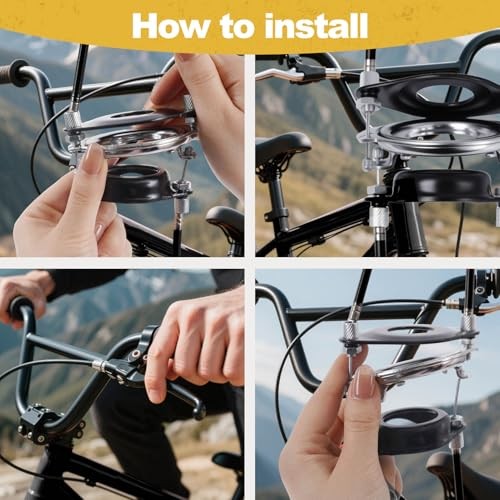 How to install