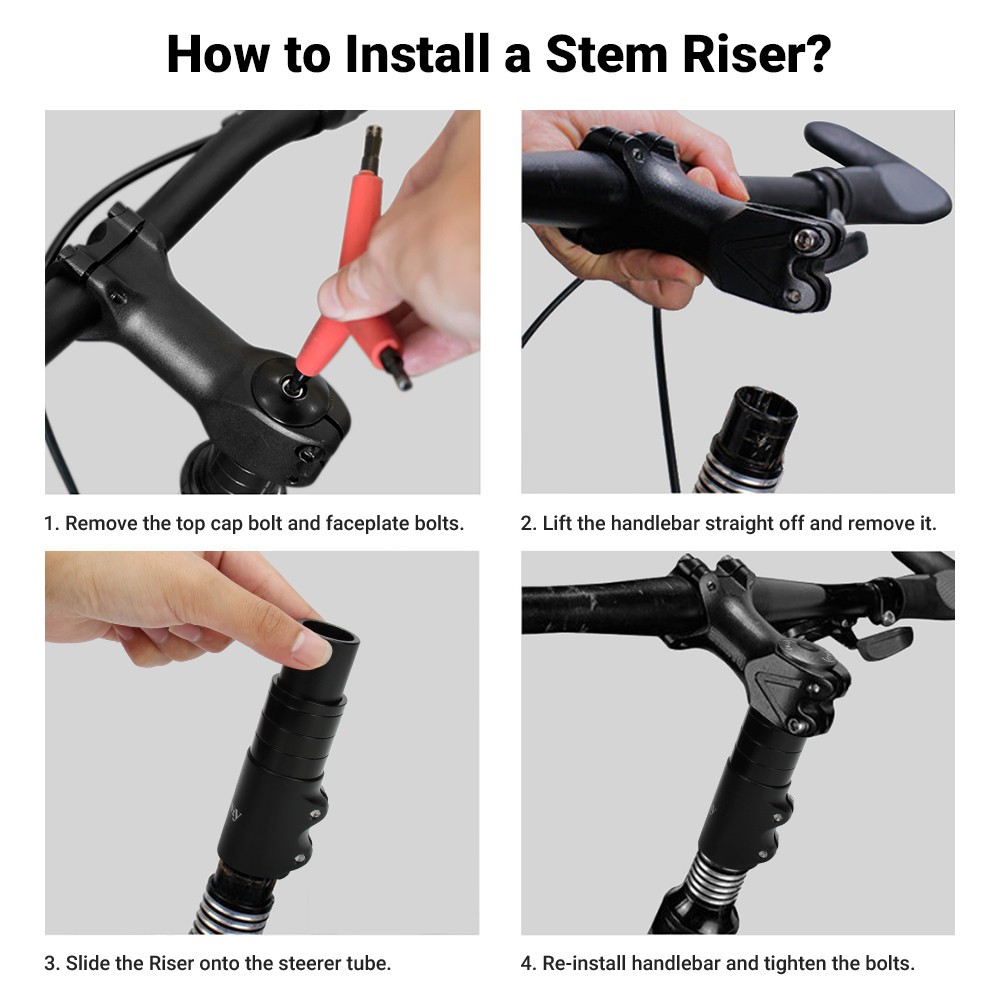 How to Install a Stem Riser?

1. Remove the top cap bolt and faceplate bolts.

2. Lift the handlebar straight off and remove it.

3. Slide the Riser onto the steerer tube.

4. Re-install handlebar and tighten the bolts.