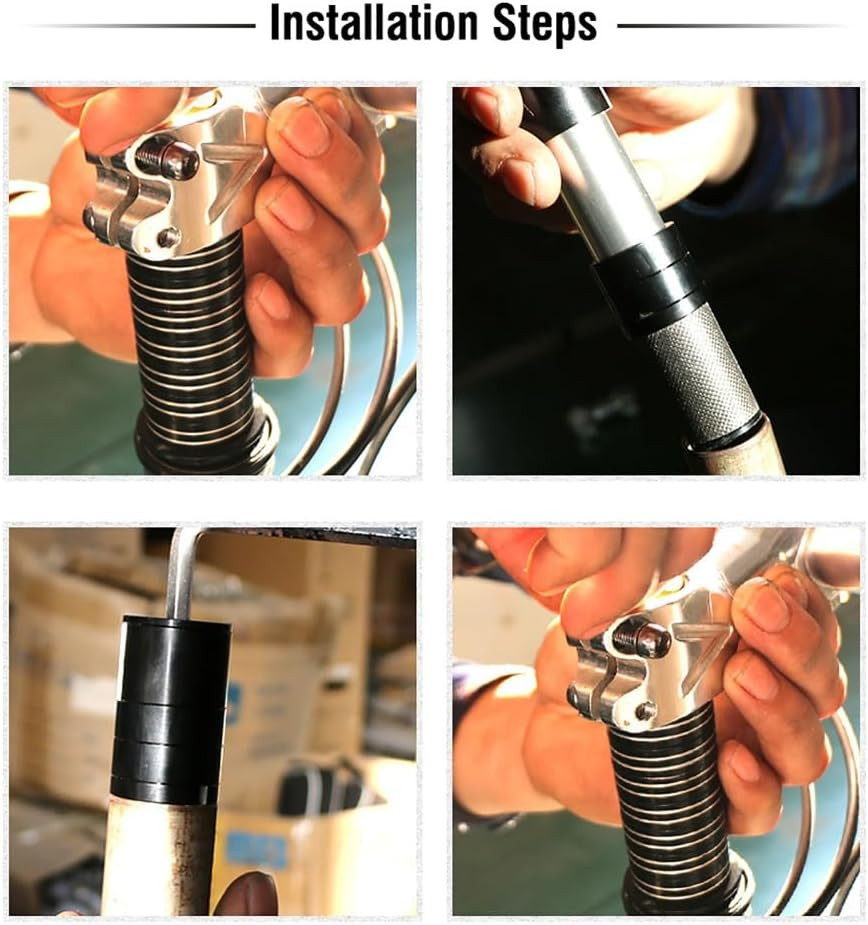 Installation Steps