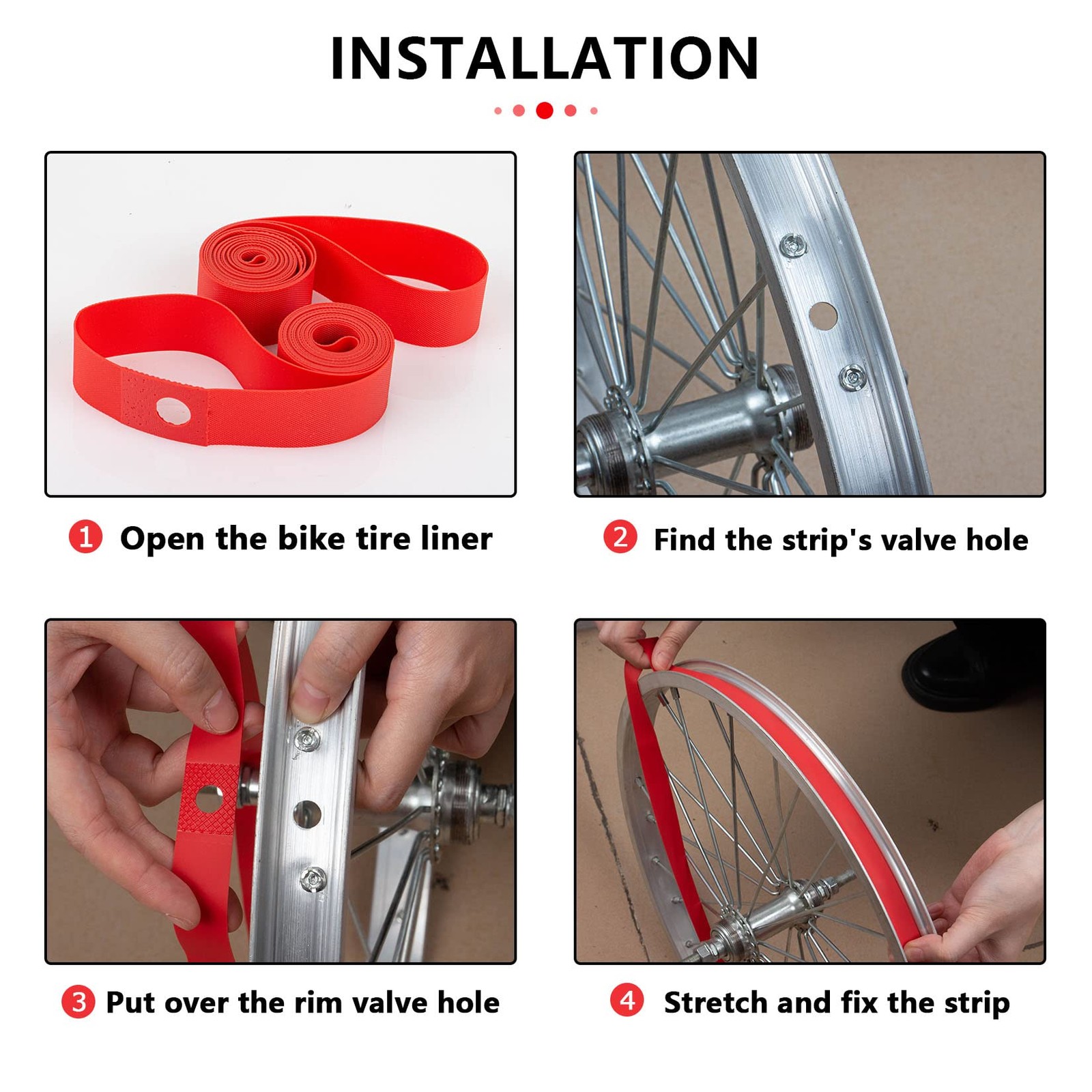 INSTALLATION

1 Open the bike tire liner

2 Find the strip's valve hole

3 Put over the rim valve hole

4 Stretch and fix the strip