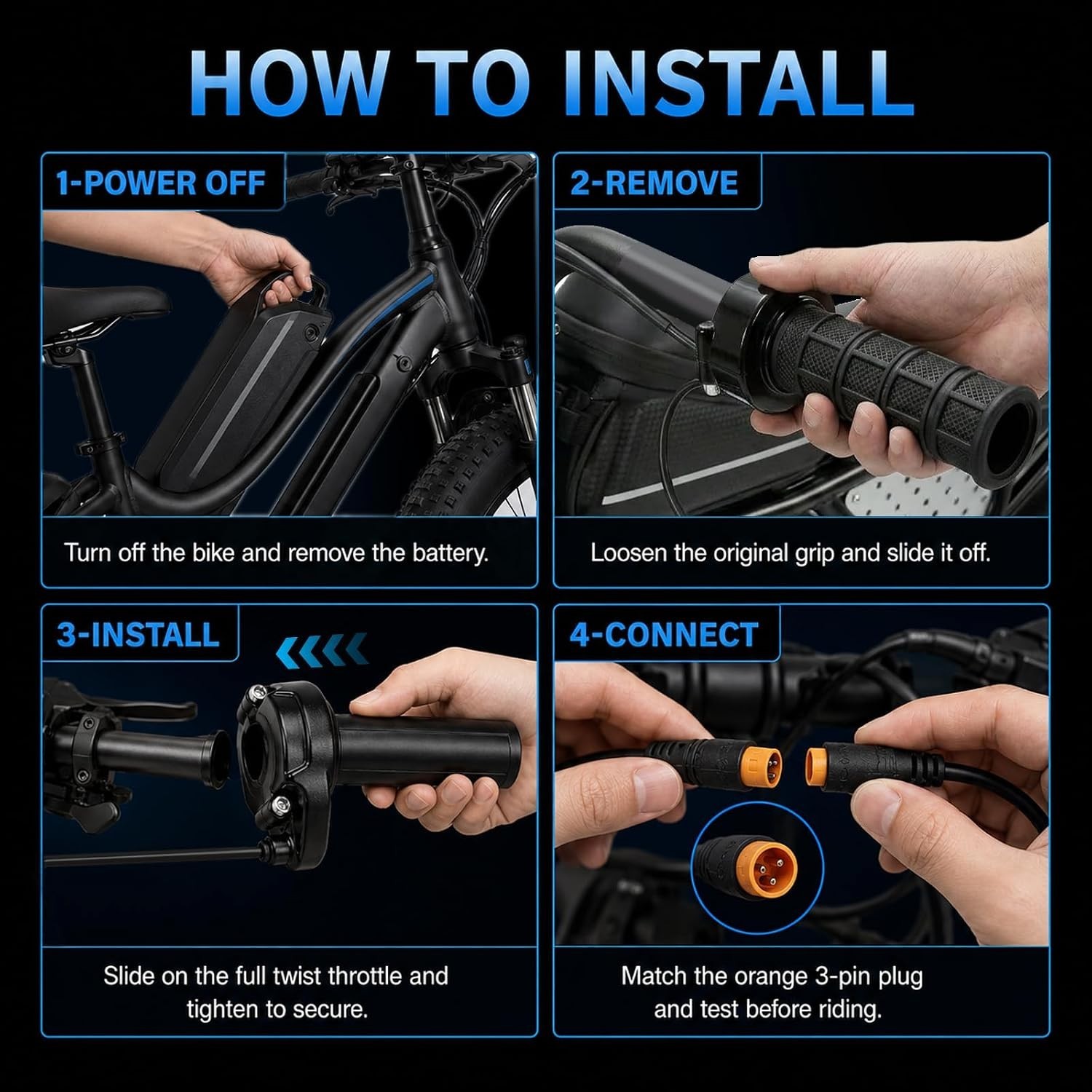 HOW TO INSTALL

1-POWER OFF

Turn off the bike and remove the battery.

2-REMOVE

Loosen the original grip and slide it off.

3-INSTALL

Slide on the full twist throttle and tighten to secure.

4-CONNECT

Match the orange 3-pin plug and test before riding.