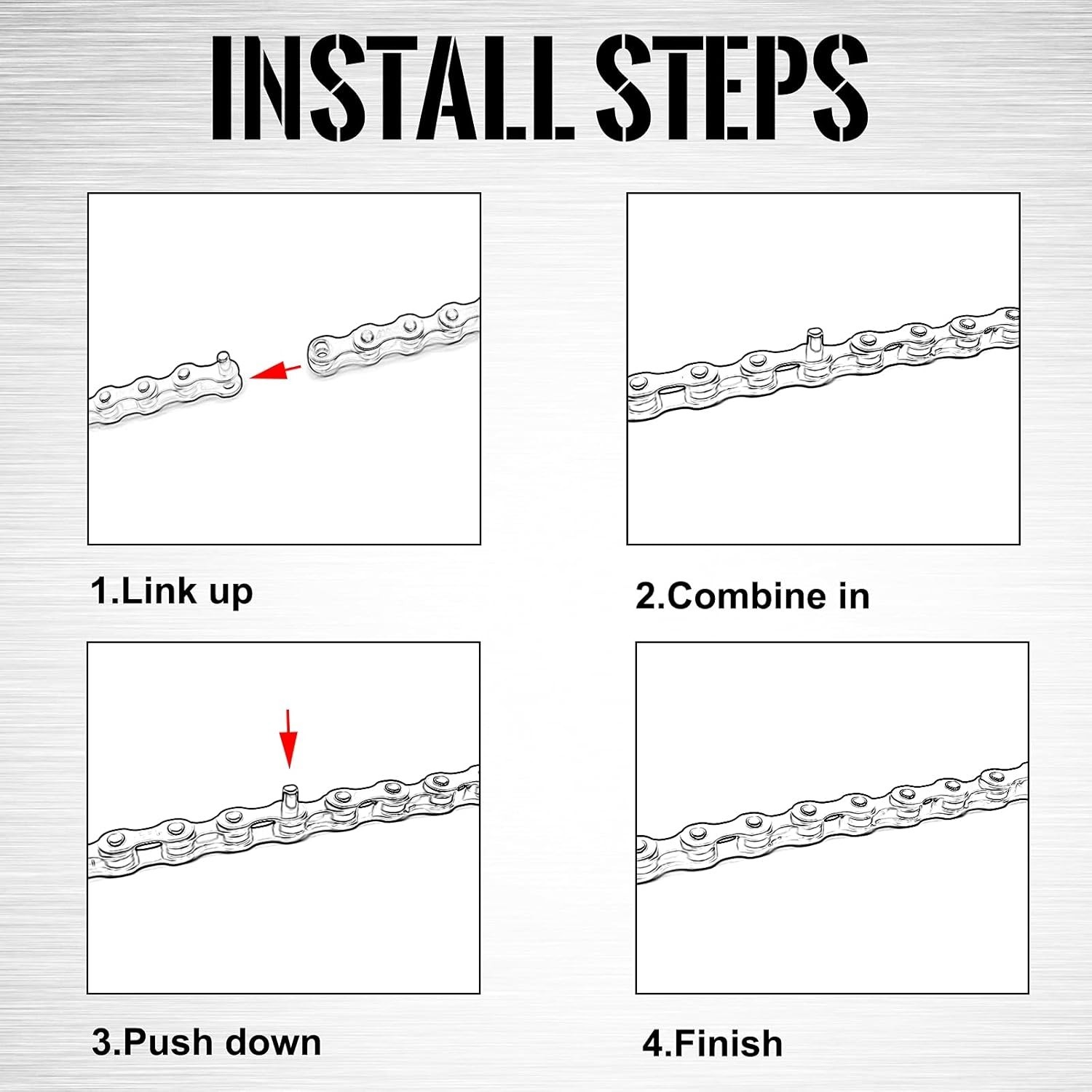 INSTALL STEPS

1.Link up

2.Combine in

3.Push down

4.Finish