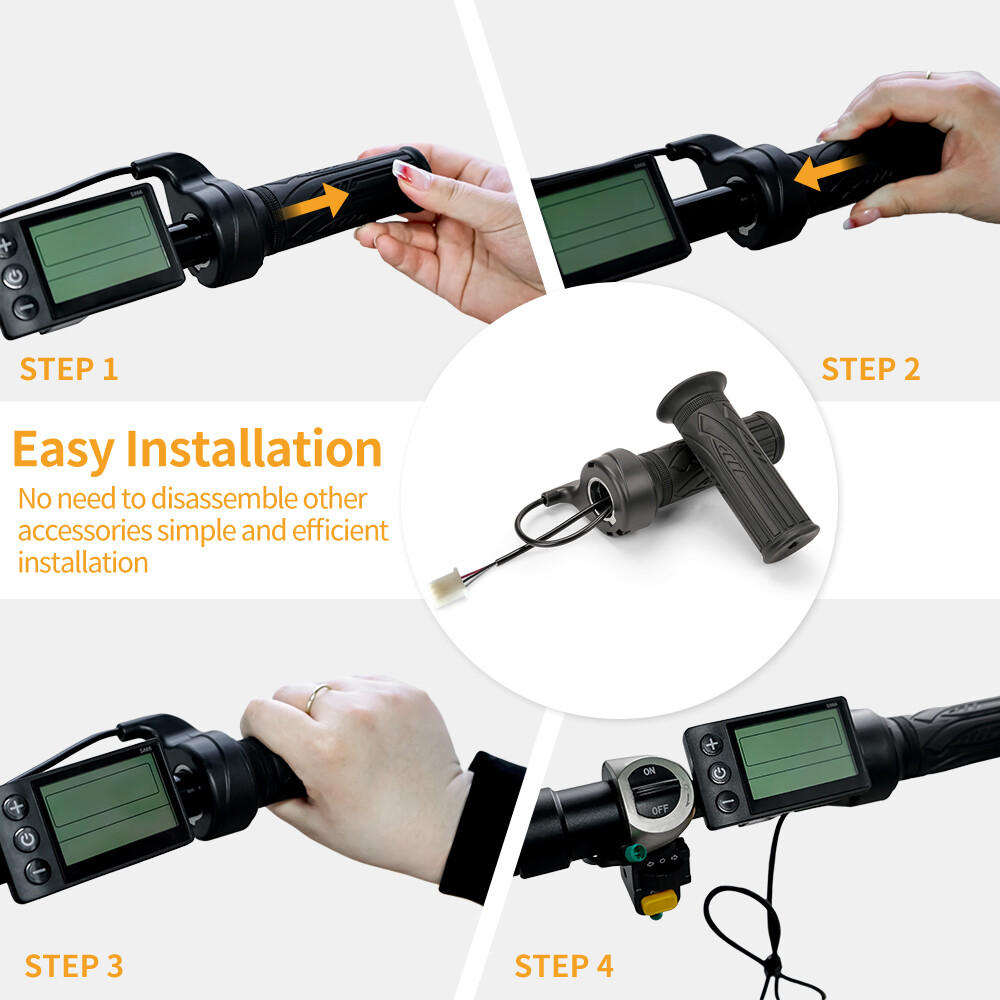 STEP 1

STEP 2

Easy Installation

No need to disassemble other accessories simple and efficient installation

STEP 3

ON

OFF

STEP 4