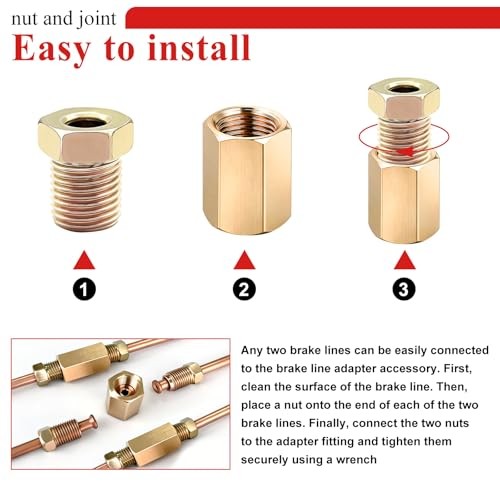 nut and joint

Easy to install

1

2

3

Any two brake lines can be easily connected to the brake line adapter accessory. First, clean the surface of the brake line. Then, place a nut onto the end of each of the two brake lines. Finally, connect the two nuts to the adapter fitting and tighten them securely using a wrench