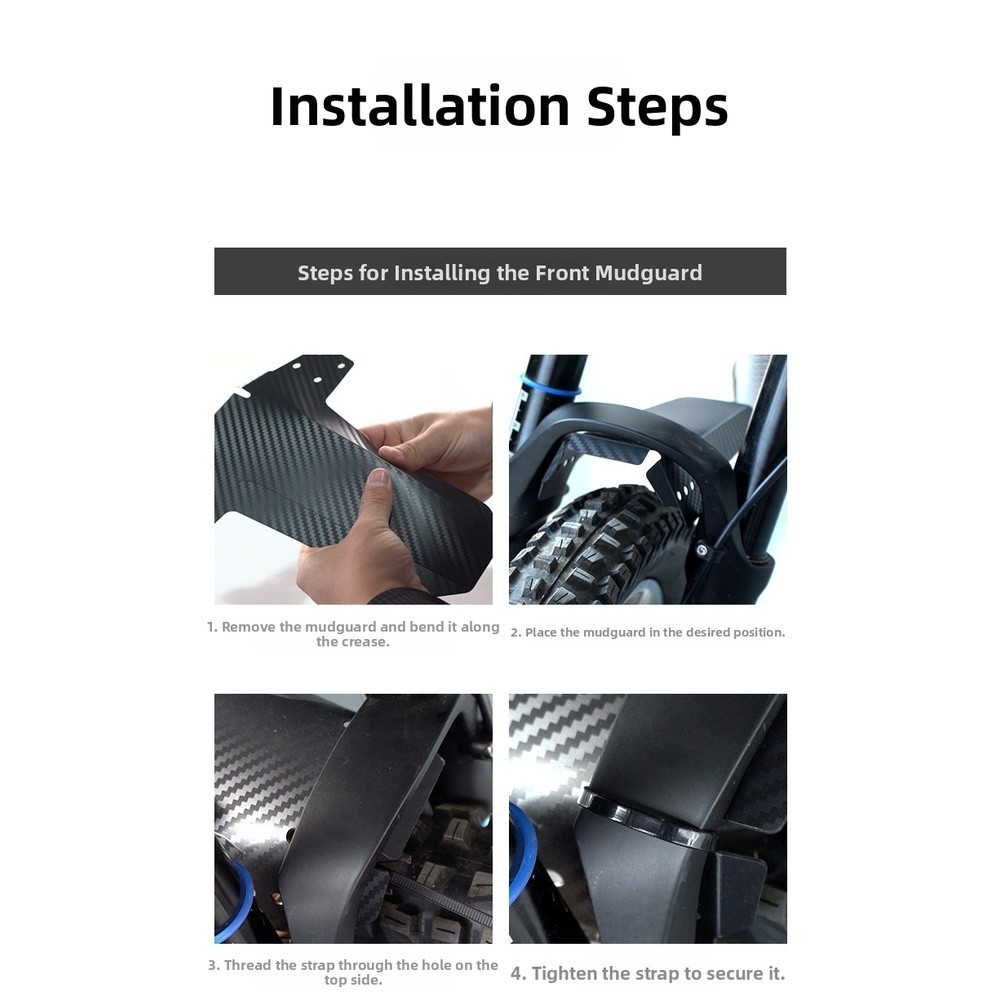 Installation Steps

Steps for Installing the Front Mudguard

1. Remove the mudguard and bend it along the crease.

2. Place the mudguard in the desired position.

3. Thread the strap through the hole on the top side.

4. Tighten the strap to secure it.