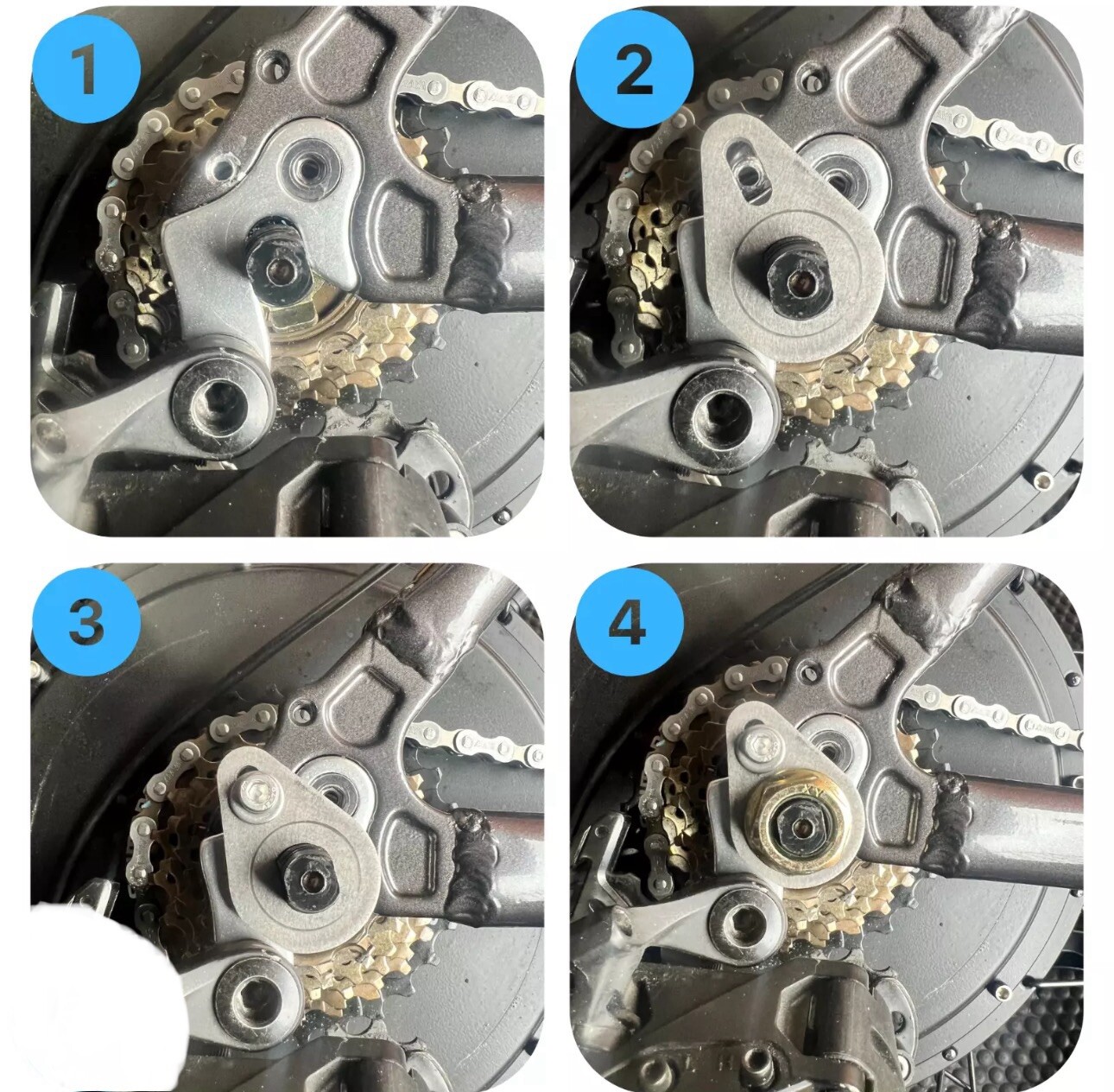 1

2

3

4