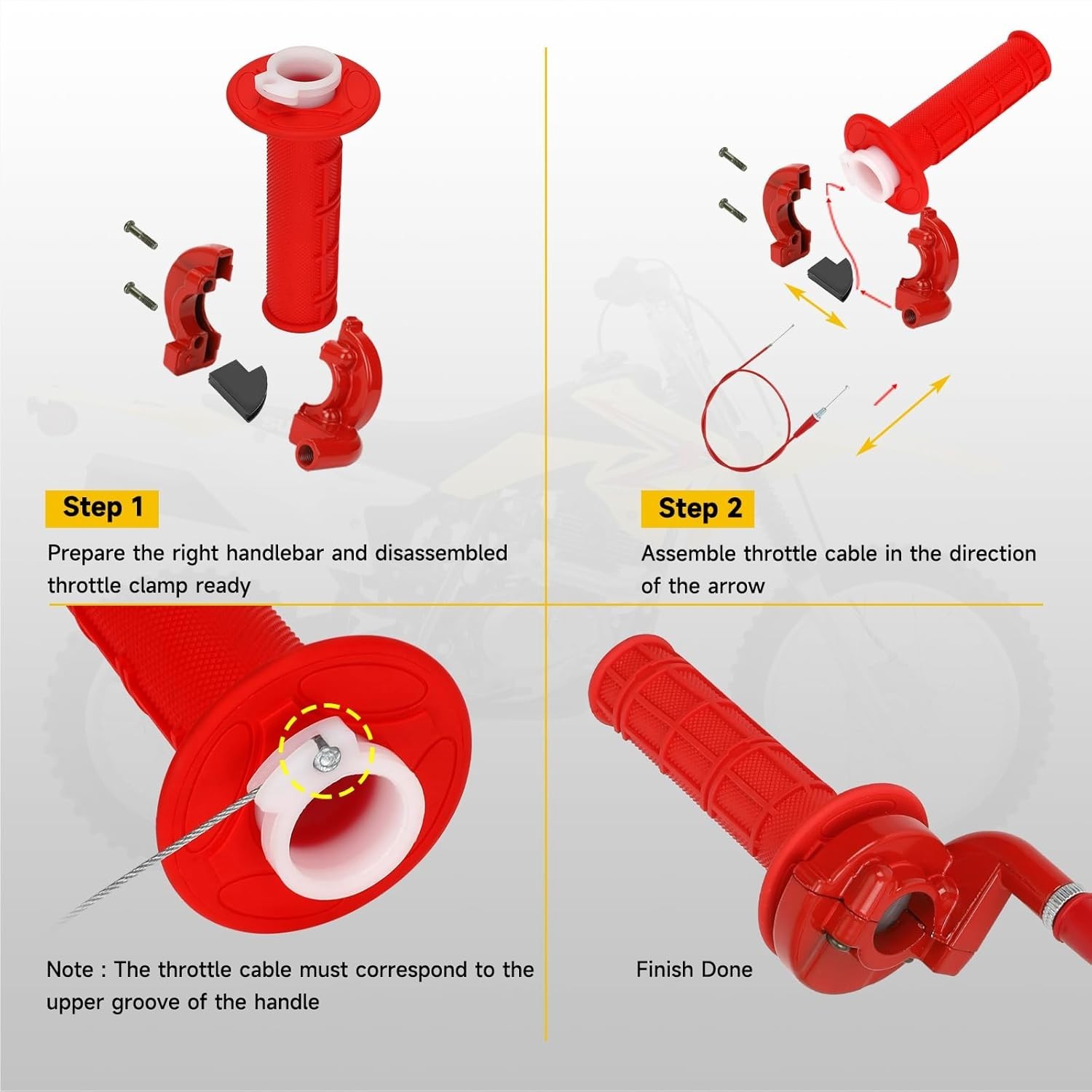 Step 1

Prepare the right handlebar and disassembled throttle clamp ready

Step 2

Assemble throttle cable in the direction of the arrow

Note : The throttle cable must correspond to the upper groove of the handle

Finish Done