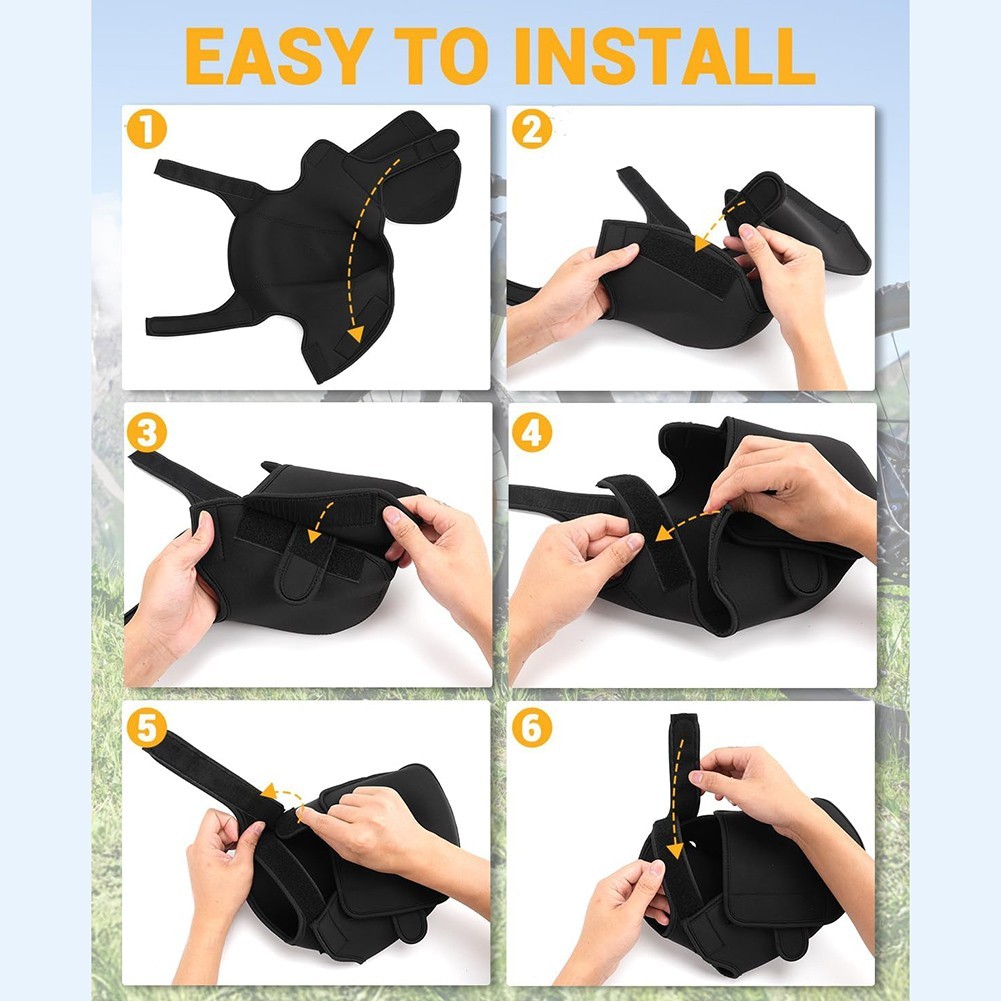 EASY TO INSTALL

1

2

3

4

5

6