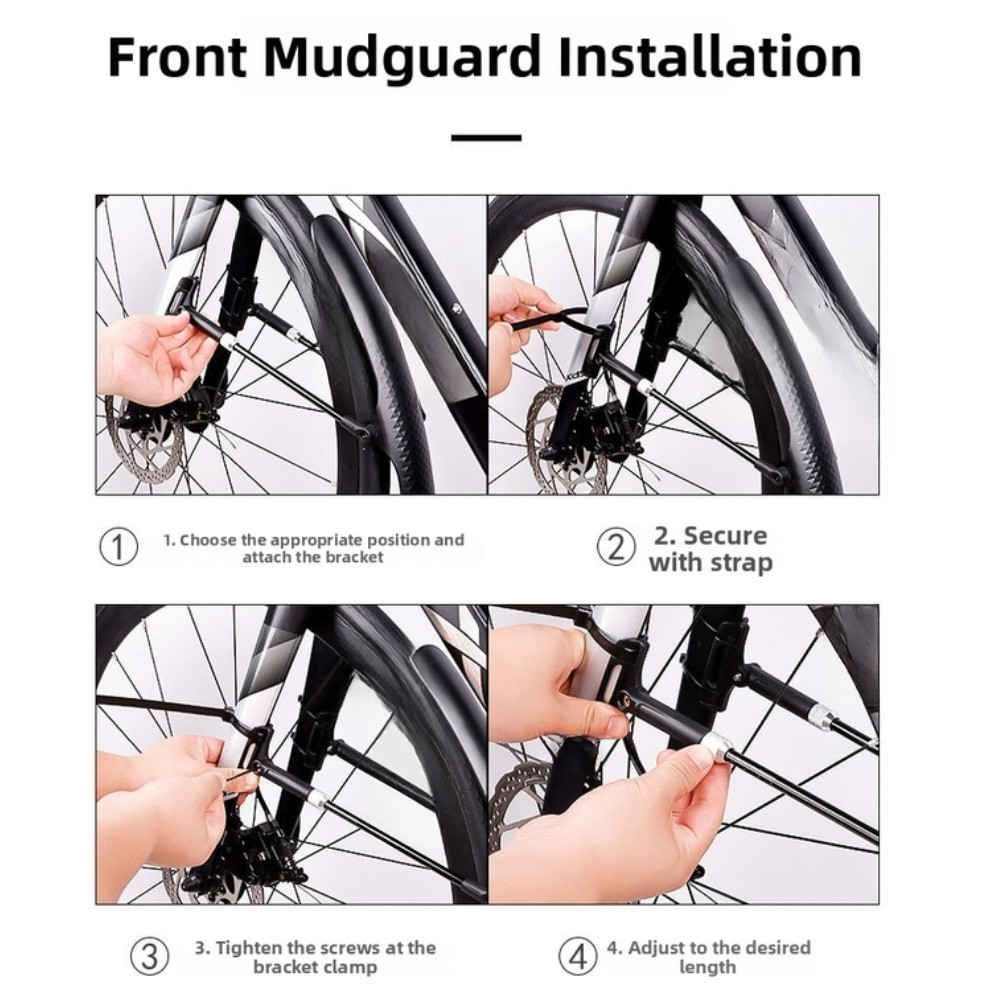 Front Mudguard Installation

① 1. Choose the appropriate position and attach the bracket

② 2. Secure with strap

③ 3. Tighten the screws at the bracket clamp

④ 4. Adjust to the desired length