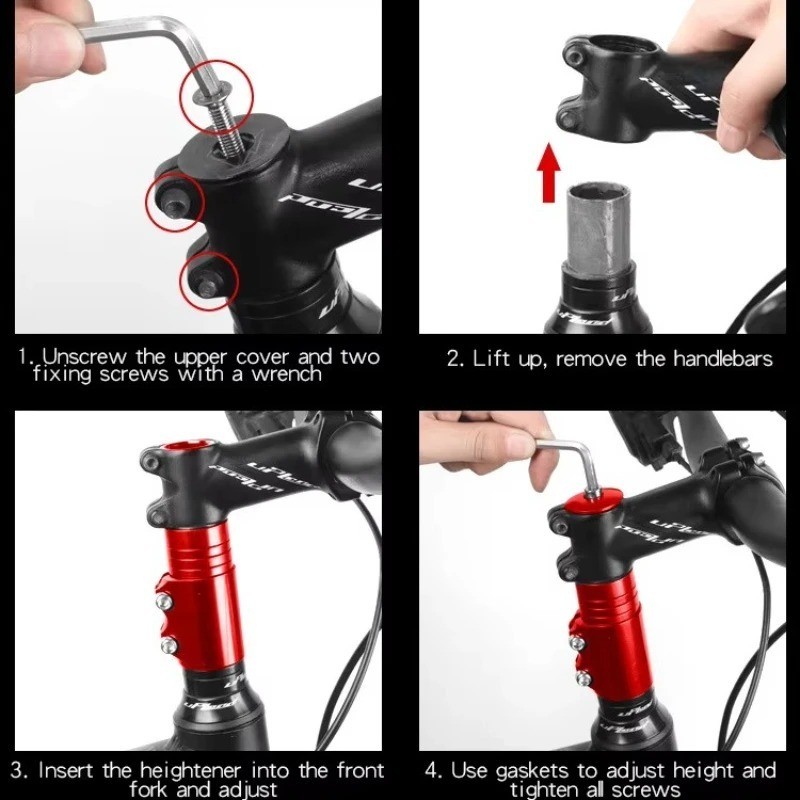 1. Unscrew the upper cover and two fixing screws with a wrench

2. Lift up, remove the handlebars

3. Insert the heightener into the front fork and adjust

4. Use gaskets to adjust height and tighten all screws