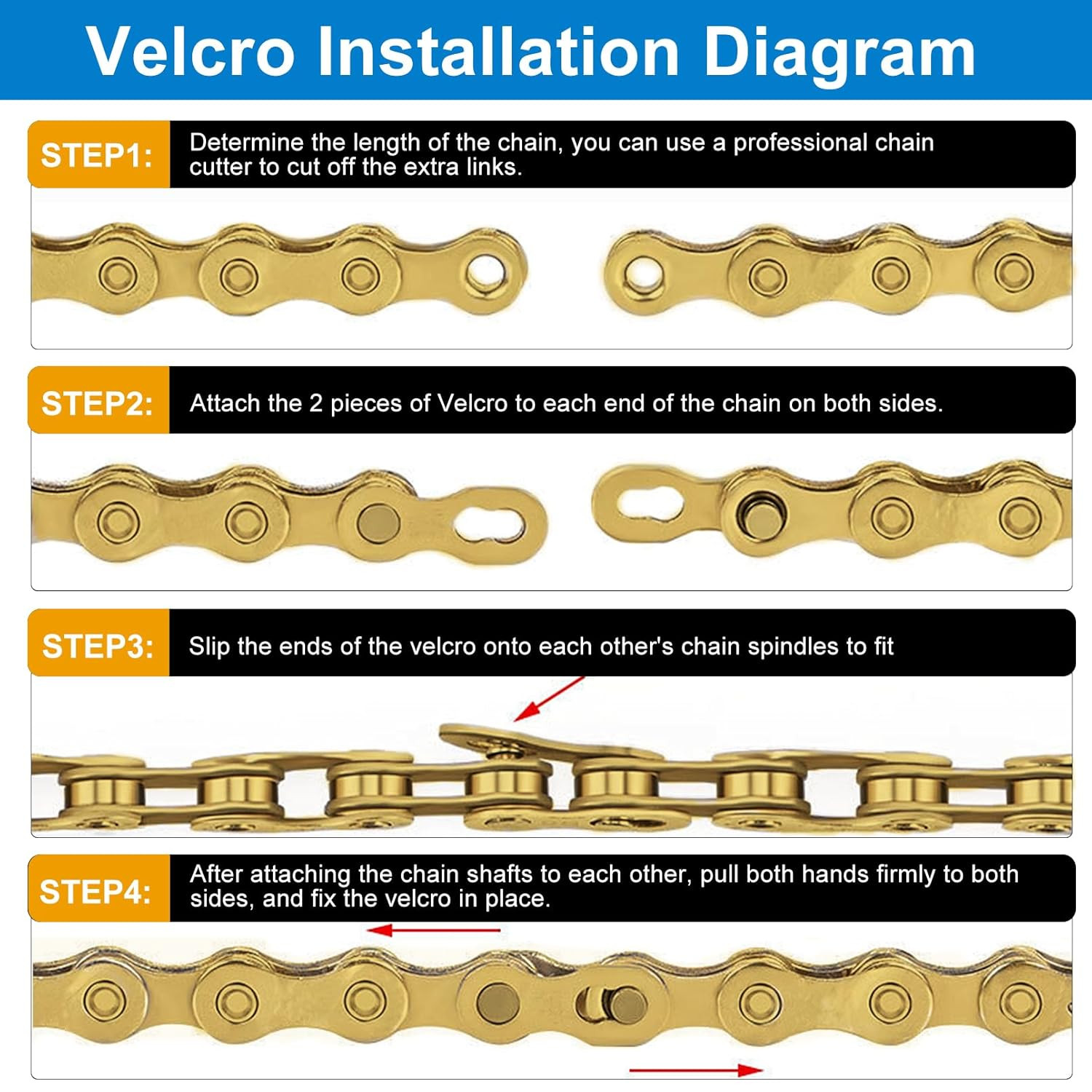 Velcro Installation Diagram

STEP1: Determine the length of the chain, you can use a professional chain cutter to cut off the extra links.

STEP2: Attach the 2 pieces of Velcro to each end of the chain on both sides.

STEP3: Slip the ends of the velcro onto each other's chain spindles to fit

STEP4: After attaching the chain shafts to each other, pull both hands firmly to both sides, and fix the velcro in place.